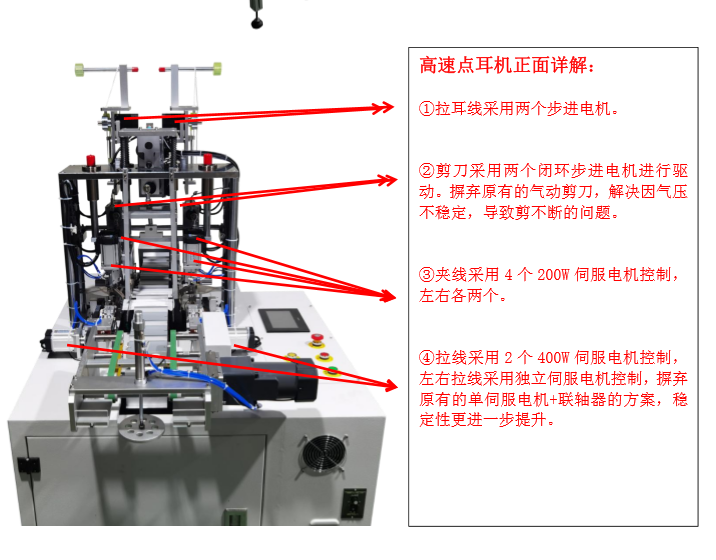 高速点耳机正面详解：

①拉耳线采用两个步进电机。

②剪刀采用两个闭环步进电机进行驱动。摒弃原有的气动剪刀，解决因气压不稳定，导致剪不断的问题。

③夹线采用 4 个 200W 伺服电机控制，左右各两个。

④拉线采用 2 个 400W 伺服电机控制，左右拉线采用独立伺服电机控制，摒弃原有的单伺服电机+联轴器的方案，稳定性更进一步提升。